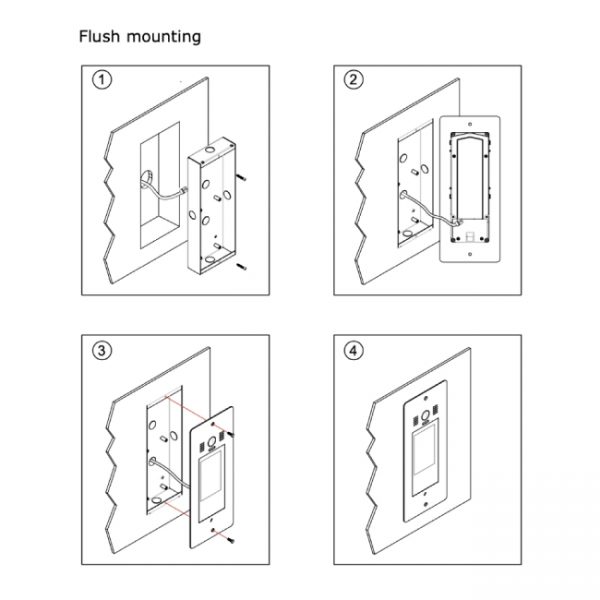 Flush mounting

1

2

3

4