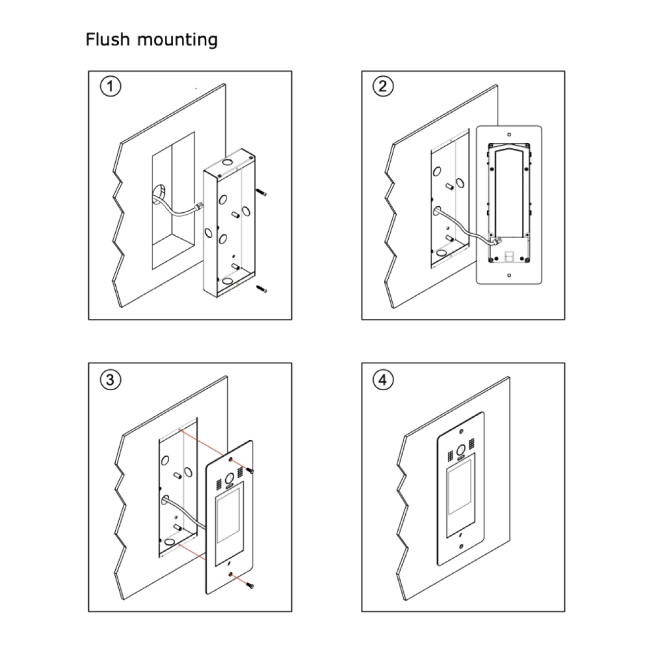 Flush mounting

①

②

③

④